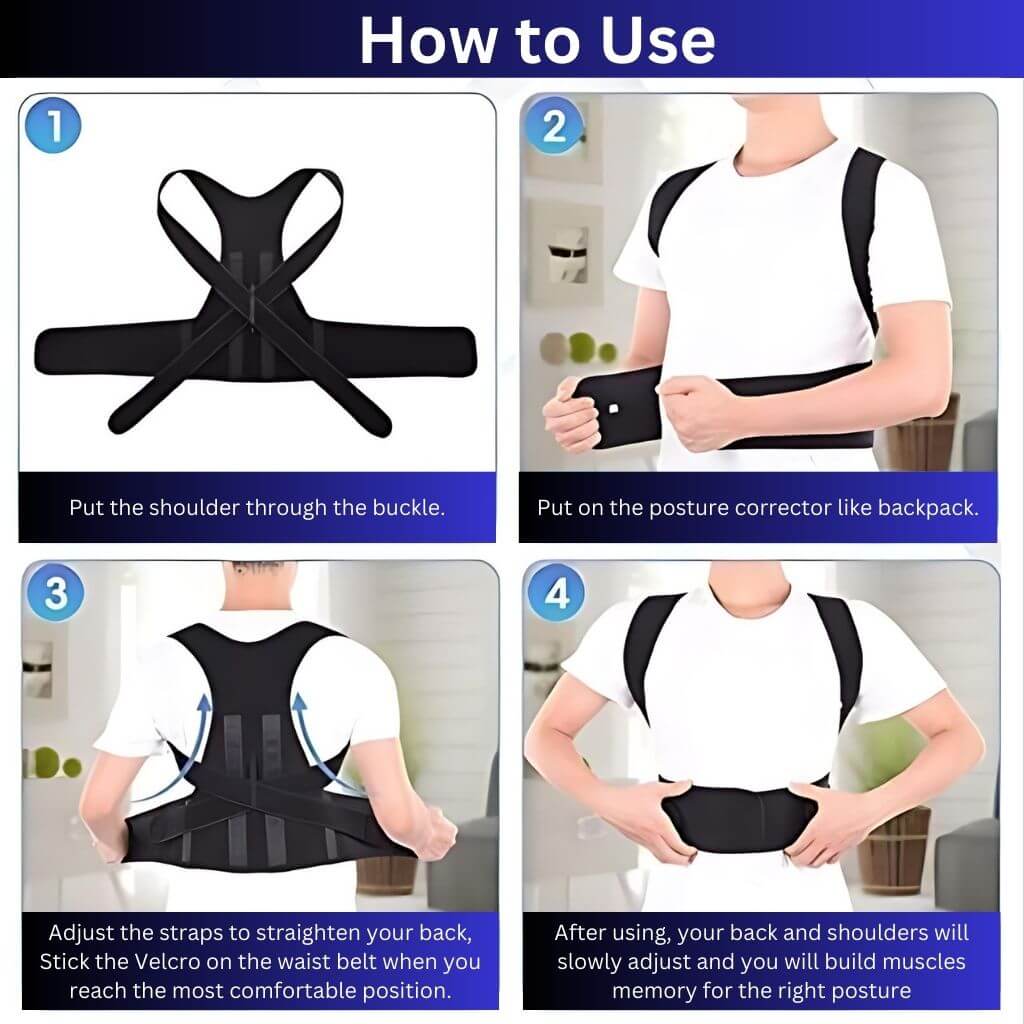 How to Use

1

Put the shoulder through the buckle.

2

Put on the posture corrector like backpack.

3

Adjust the straps to straighten your back, Stick the Velcro on the waist belt when you reach the most comfortable position.

4

After using, your back and shoulders will slowly adjust and you will build muscles memory for the right posture